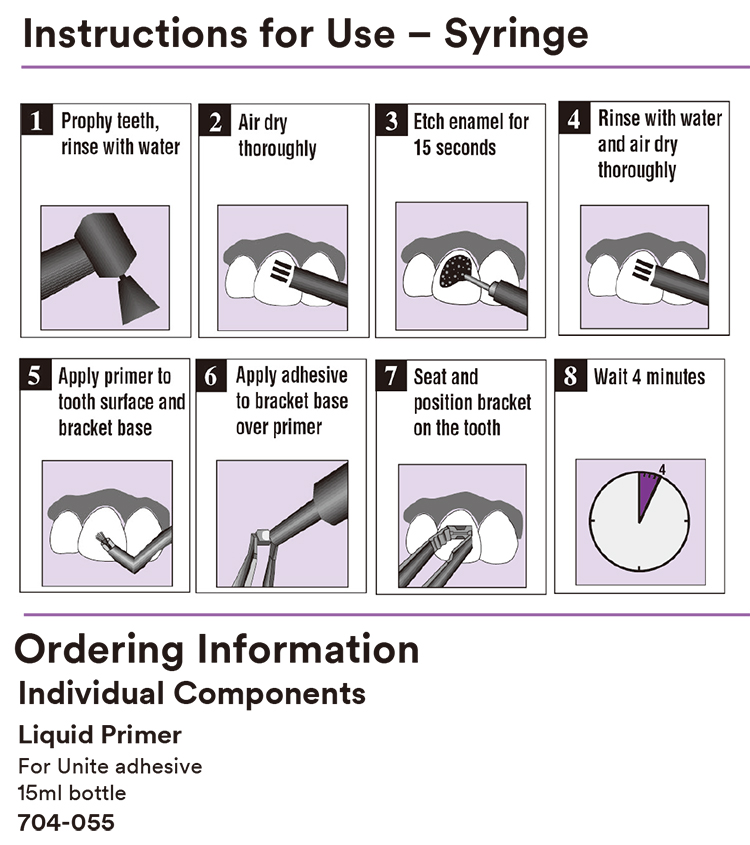 Instructions for Use – Syringe

1 Prophy teeth, rinse with water

2 Air dry thoroughly

3 Etch enamel for 15 seconds

4 Rinse with water and air dry thoroughly

5 Apply primer to tooth surface and bracket base

6 Apply adhesive to bracket base over primer

7 Seat and position bracket on the tooth

8 Wait 4 minutes

4

Ordering Information

Individual Components

Liquid Primer

For Unite adhesive
15ml bottle
704-055